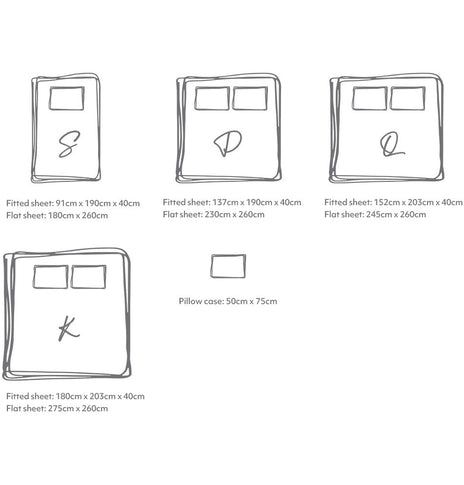 S

Fitted sheet: 91cm x 190cm x 40cm
Flat sheet: 180cm x 260cm

D

Fitted sheet: 137cm x 190cm x 40cm
Flat sheet: 230cm x 260cm

Q

Fitted sheet: 152cm x 203cm x 40cm
Flat sheet: 245cm x 260cm

K

Fitted sheet: 180cm x 203cm x 40cm
Flat sheet: 275cm x 260cm

Pillow case: 50cm x 75cm